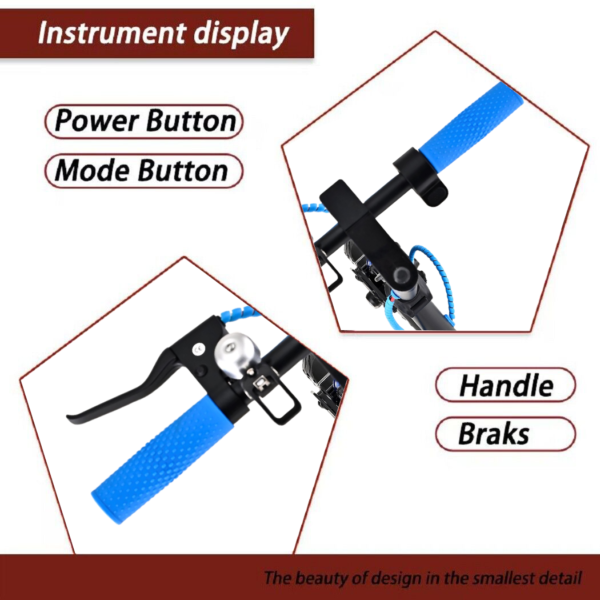 Instrument display

Power Button

Mode Button

Handle

Braks

The beauty of design in the smallest detail