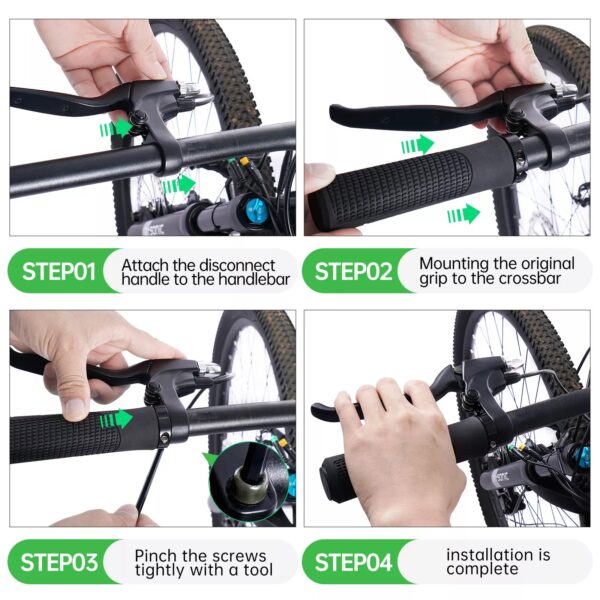 STEP01 Attach the disconnect handle to the handlebar

STEP02 Mounting the original grip to the crossbar

STEP03 Pinch the screws tightly with a tool

STEP04 installation is complete